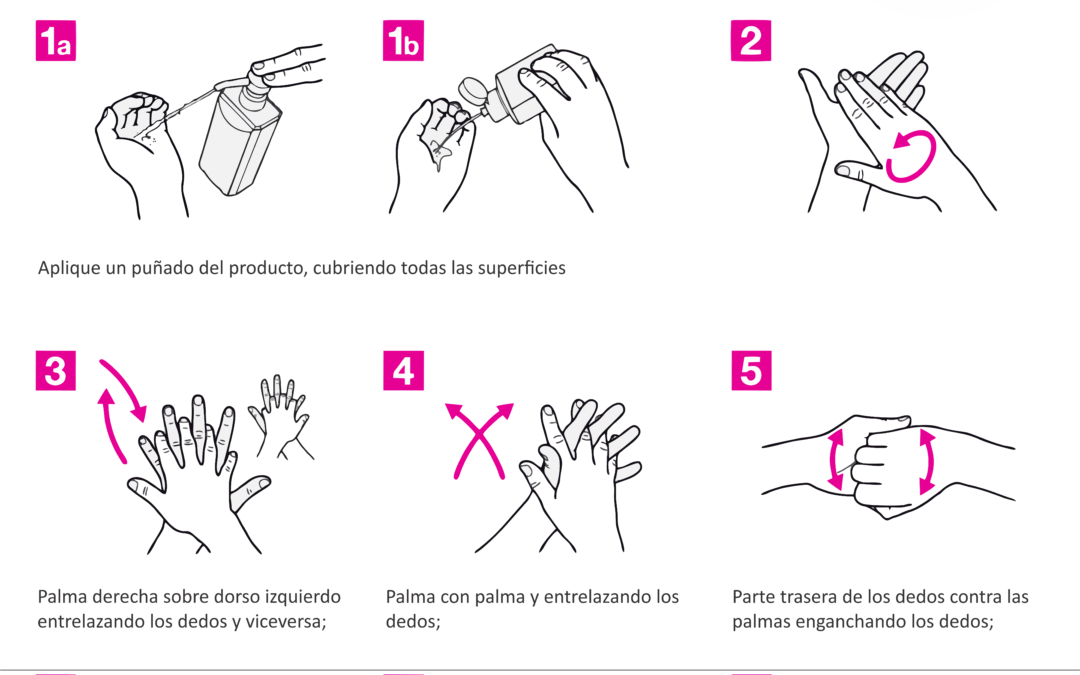 1a

1b

2

Aplique un puñado del producto, cubriendo todas las superficies

3

4

5

Palma derecha sobre dorso izquierdo entrelazando los dedos y viceversa;

Palma con palma y entrelazando los dedos;

Parte trasera de los dedos contra las palmas enganchando los dedos;